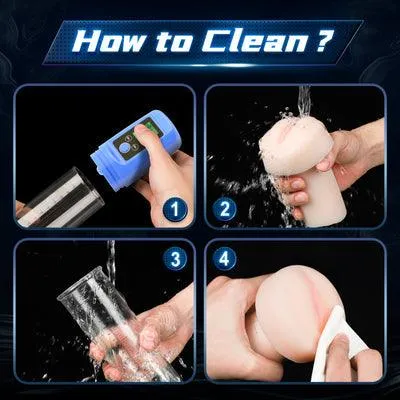 How to Clean ?

1

2

3

4